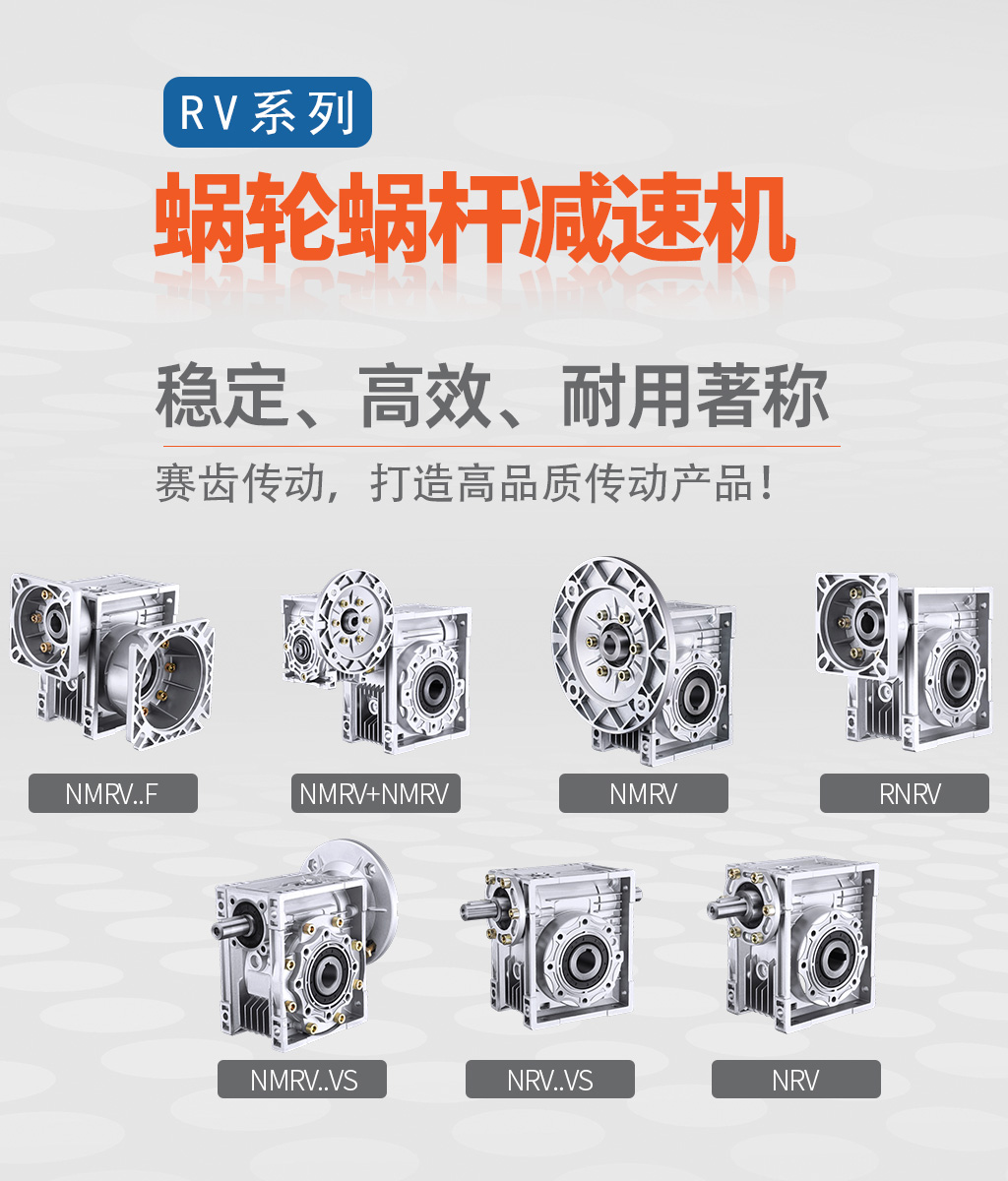 RV系列

蜗轮蜗杆减速机

稳定、高效、耐用著称

赛齿传动，打造高品质传动产品！

NMRV..F

NMRV+NMRV

NMRV

RNRV

NMRV..VS

NRV..VS

NRV