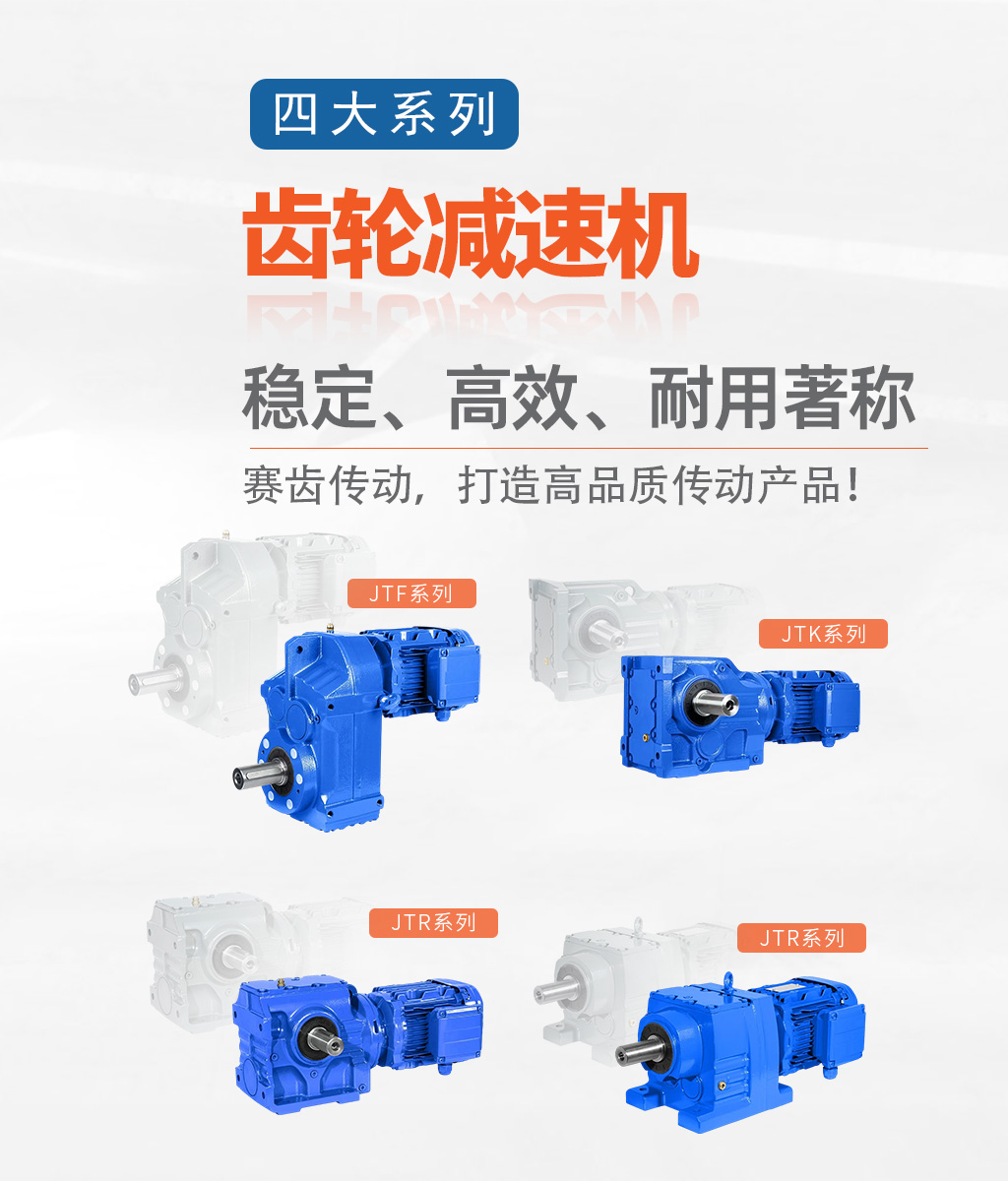 四大系列

齿轮减速机

稳定、高效、耐用著称

赛齿传动，打造高品质传动产品！

JTF系列

JTK系列

JTR系列

JTR系列